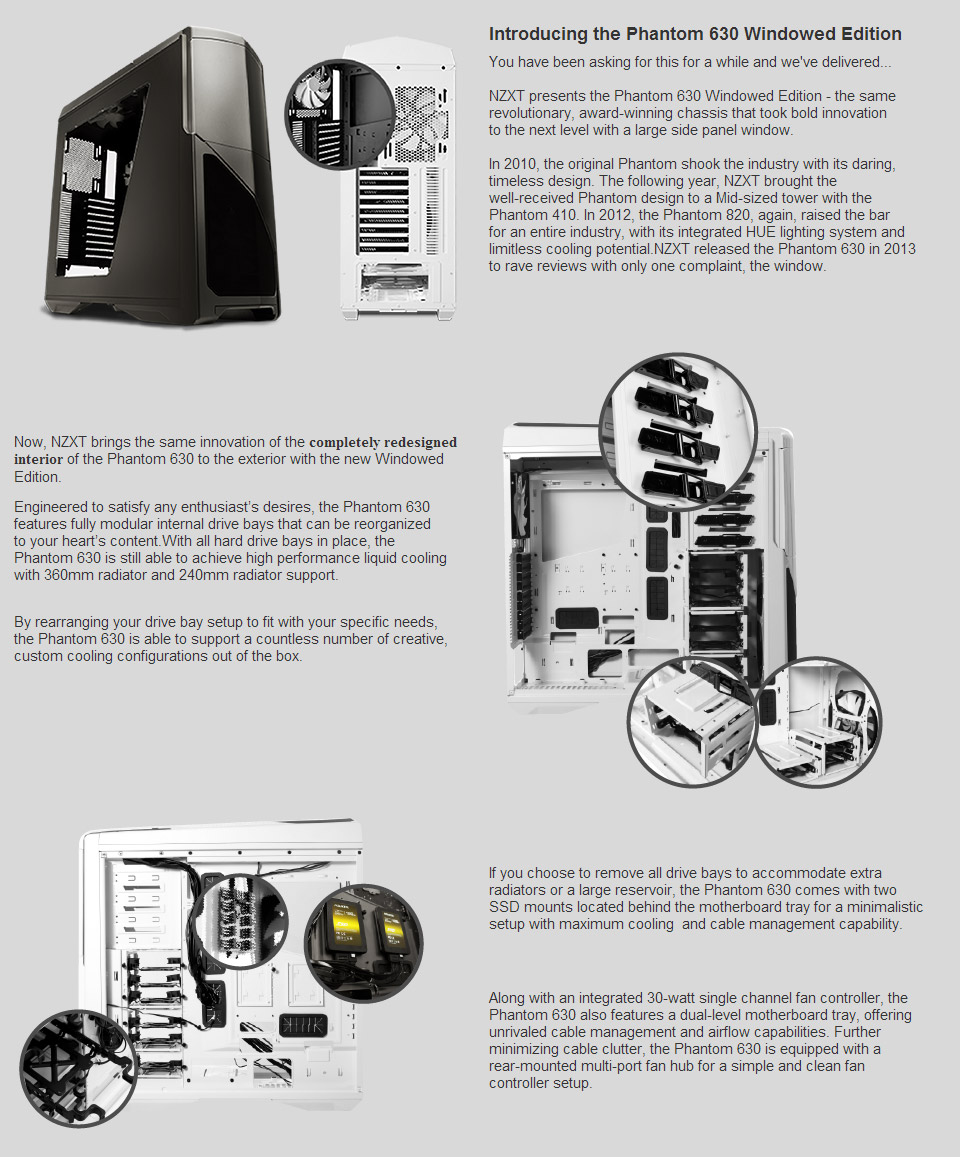 Introducing the Phantom 630 Windowed Edition

You have been asking for this for a while and we've delivered...

NZXT presents the Phantom 630 Windowed Edition - the same revolutionary, award-winning chassis that took bold innovation to the next level with a large side panel window.

In 2010, the original Phantom shook the industry with its daring, timeless design. The following year, NZXT brought the well-received Phantom design to a Mid-sized tower with the Phantom 410. In 2012, the Phantom 820, again, raised the bar for an entire industry, with its integrated HUE lighting system and limitless cooling potential.NZXT released the Phantom 630 in 2013 to rave reviews with only one complaint, the window.

Now, NZXT brings the same innovation of the completely redesigned interior of the Phantom 630 to the exterior with the new Windowed Edition.

Engineered to satisfy any enthusiast's desires, the Phantom 630 features fully modular internal drive bays that can be reorganized to your heart's content.With all hard drive bays in place, the Phantom 630 is still able to achieve high performance liquid cooling with 360mm radiator and 240mm radiator support.

By rearranging your drive bay setup to fit with your specific needs, the Phantom 630 is able to support a countless number of creative, custom cooling configurations out of the box.

If you choose to remove all drive bays to accommodate extra radiators or a large reservoir, the Phantom 630 comes with two SSD mounts located behind the motherboard tray for a minimalistic setup with maximum cooling and cable management capability.

Along with an integrated 30-watt single channel fan controller, the Phantom 630 also features a dual-level motherboard tray, offering unrivaled cable management and airflow capabilities. Further minimizing cable clutter, the Phantom 630 is equipped with a rear-mounted multi-port fan hub for a simple and clean fan controller setup.